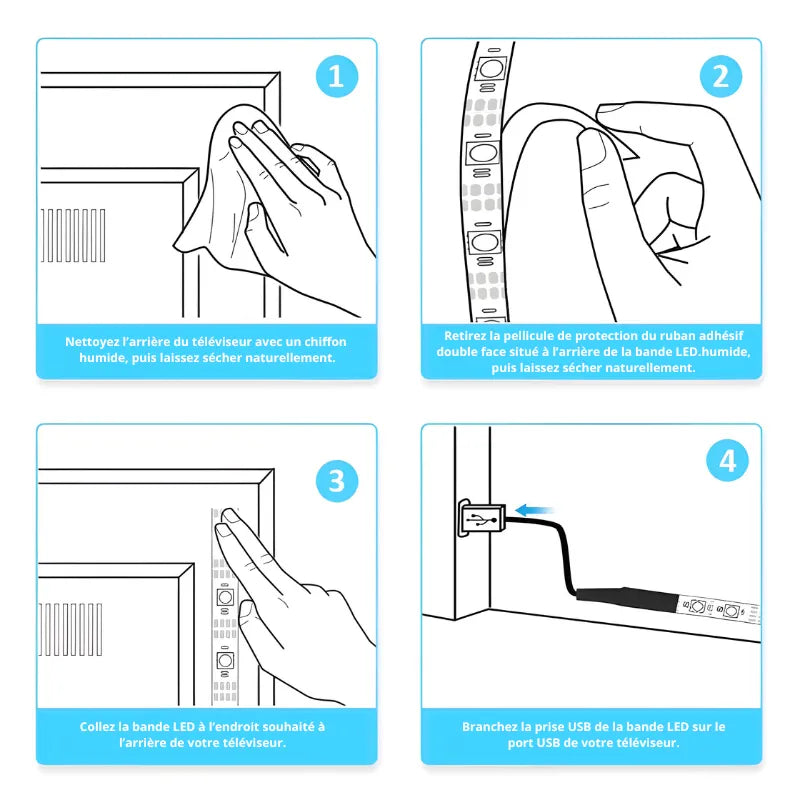 1

Nettoyez l'arrière du téléviseur avec un chiffon humide, puis laissez sécher naturellement.

2

Retirez la pellicule de protection du ruban adhésif double face situé à l'arrière de la bande LED.humide, puis laissez sécher naturellement.

3

Collez la bande LED à l'endroit souhaité à l'arrière de votre téléviseur.

4

Branchez la prise USB de la bande LED sur le port USB de votre téléviseur.